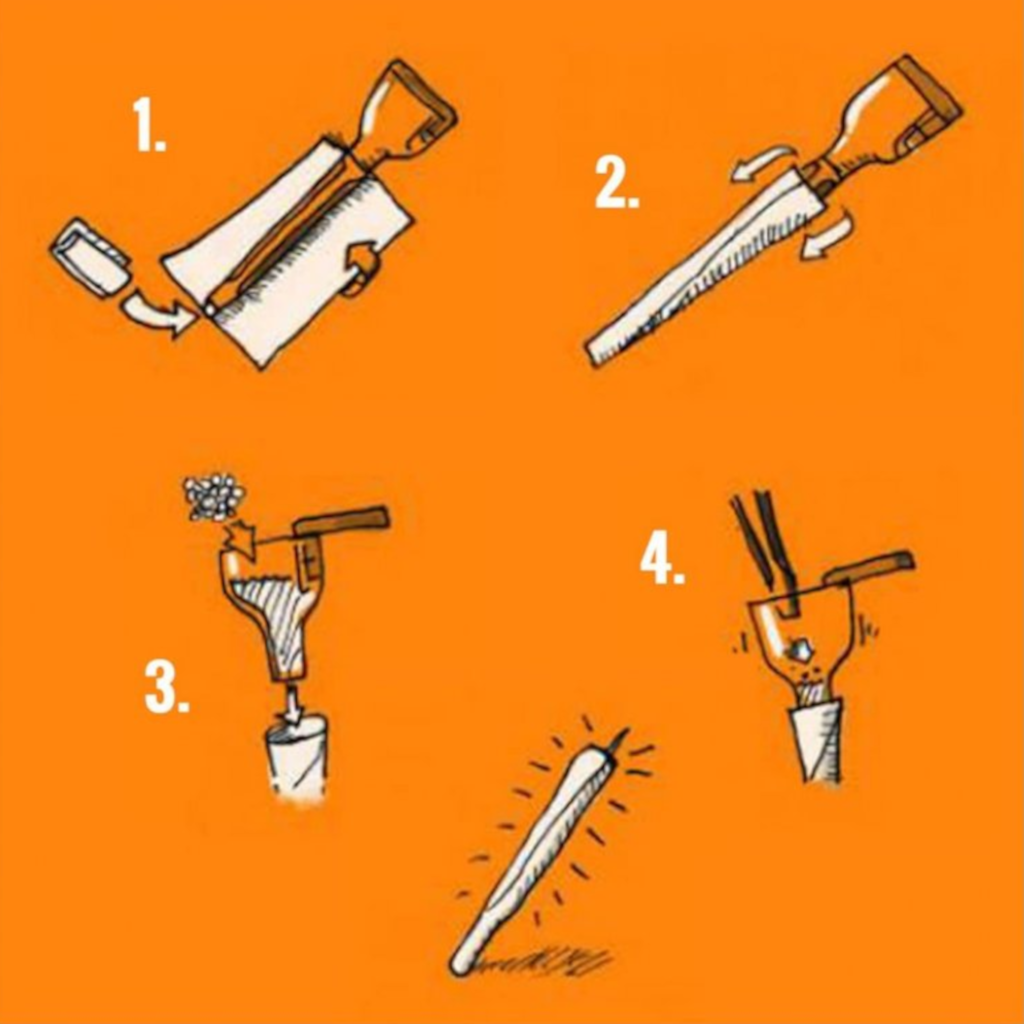 1.

2.

3.

4.